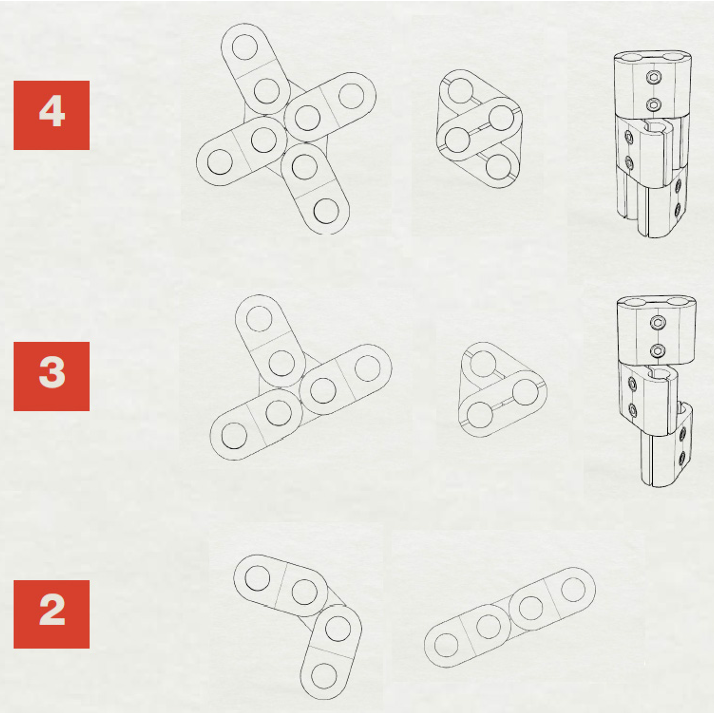 4

3

2